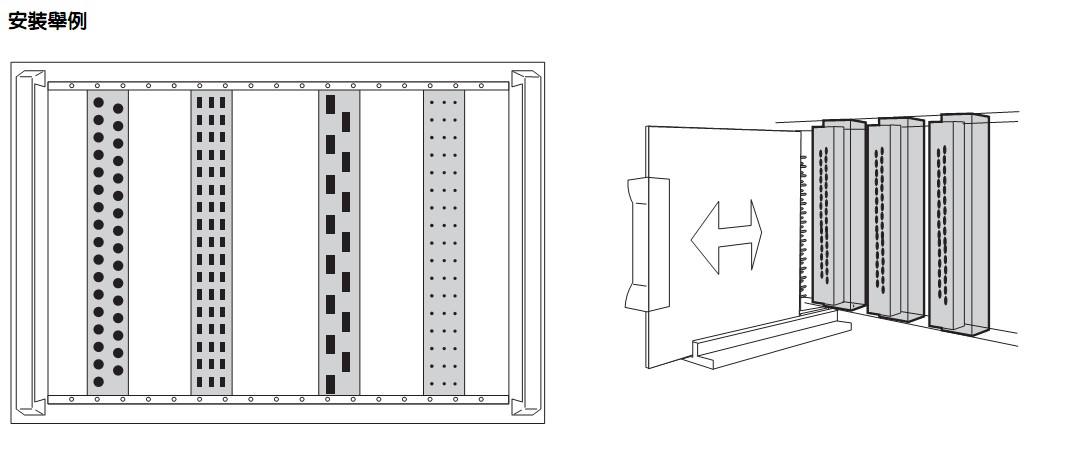 安裝舉例