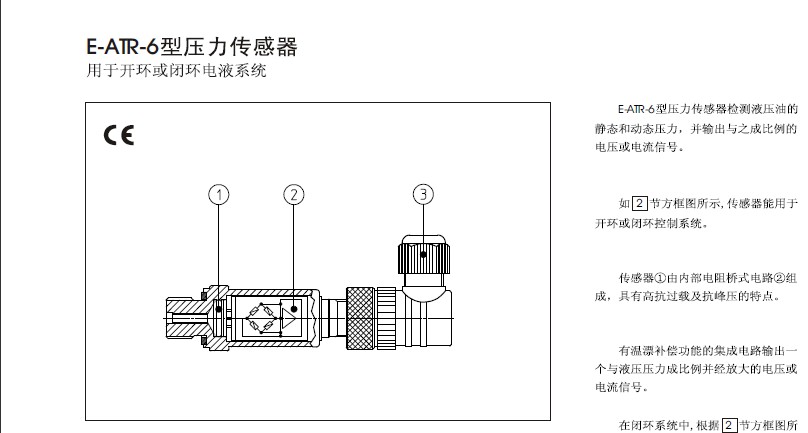 E-ATR-6型压力传感器
用于开环或闭环电液系统

CE

1 2 3

E-ATR-6型压力传感器检测液压油的静态和动态压力，并输出与之成比例的电压或电流信号。

如 2 节方框图所示，传感器能用于开环或闭环控制系统。

传感器①由内部电阻桥式电路②组成，具有高抗过载及抗峰压的特点。

有温漂补偿功能的集成电路输出一个与液压压力成比例并经放大的电压或电流信号。

在闭环系统中，根据 2 节方框图所